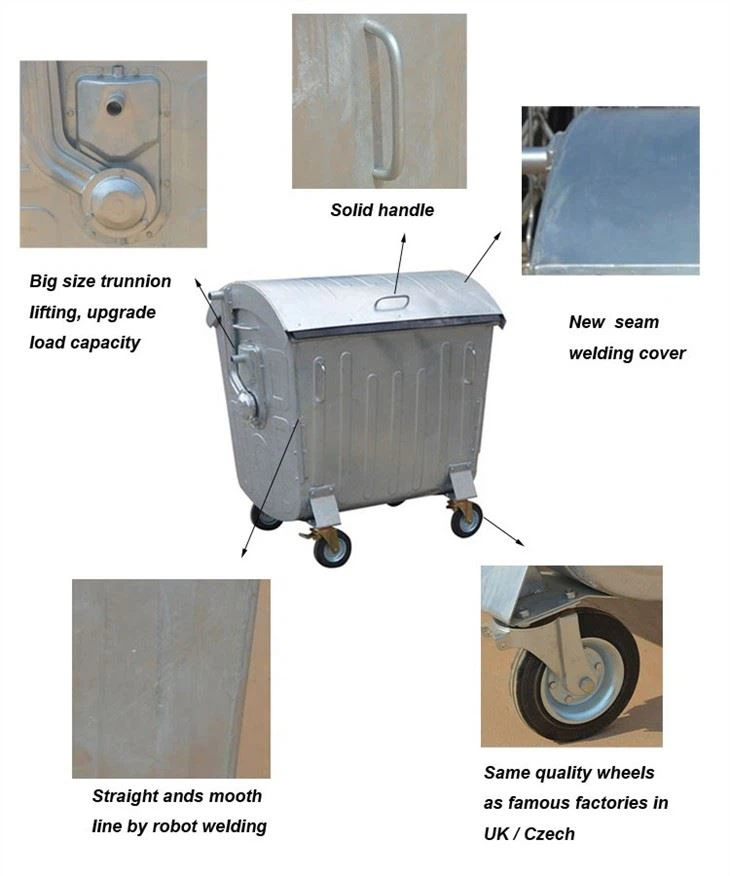 Solid handle

Big size trunnion lifting, upgrade load capacity

New seam welding cover

Straight ands mooth line by robot welding

Same quality wheels as famous factories in UK / Czech